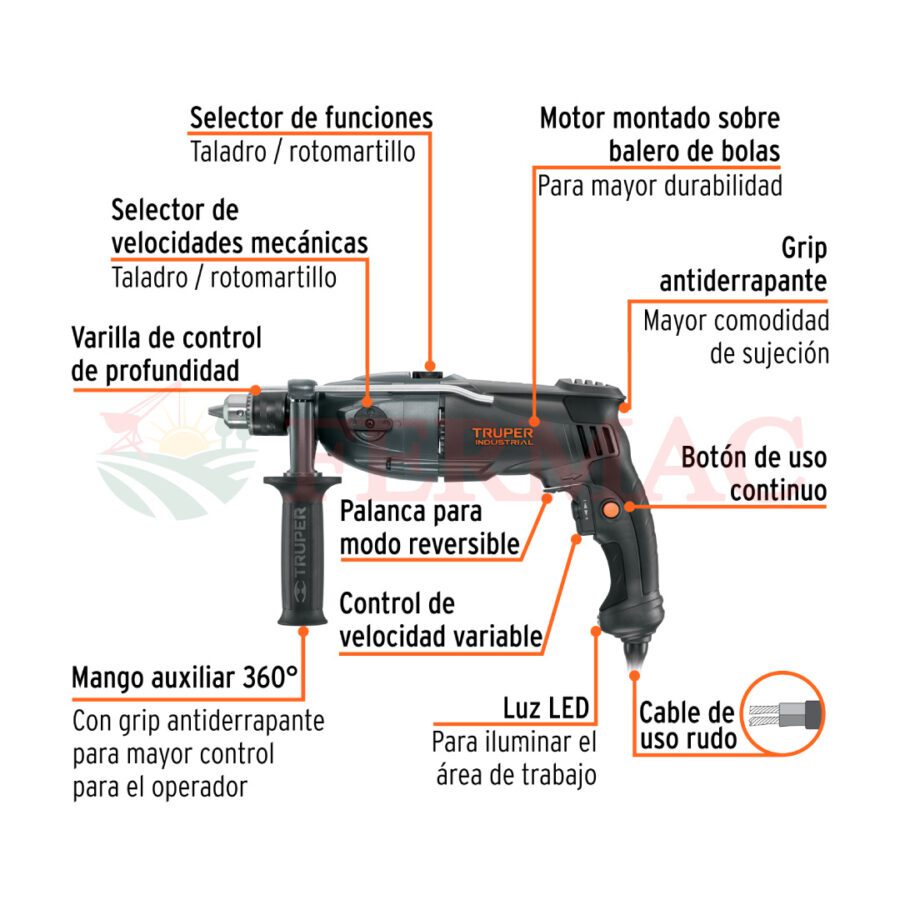 Selector de funciones
Taladro / rotomartillo

Motor montado sobre balero de bolas
Para mayor durabilidad

Selector de velocidades mecánicas
Taladro / rotomartillo

Grip antiderrapante
Mayor comodidad de sujeción

Varilla de control de profundidad

TRUPER
INDUSTRIAL

FERMAC

Botón de uso continuo

Palanca para modo reversible

TRUPER

Control de velocidad variable

Mango auxiliar 360°
Con grip antiderrapante para mayor control para el operador

Luz LED
Para iluminar el área de trabajo

Cable de uso rudo